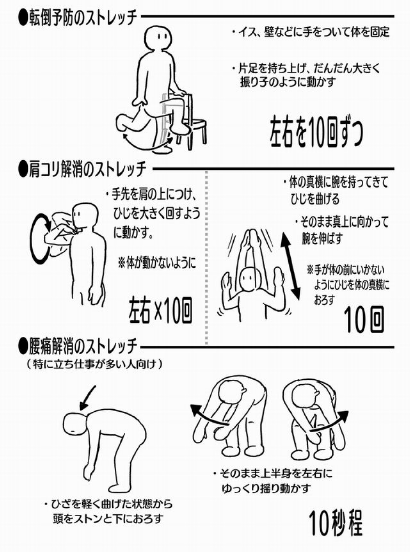 ●転倒予防のストレッチ

・イス、壁などに手をついて体を固定

・片足を持ち上げ、だんだん大きく振り子のように動かす

左右を10回ずつ

●肩コリ解消のストレッチ

・手先を肩の上につけ、ひじを大きく回すように動かす。

※体が動かないように

左右×10回

・体の真横に腕を持ってきてひじを曲げる

・そのまま真上に向かって腕を伸ばす

※手が体の前にいかないようにひじを体の真横におろす

10回

●腰痛解消のストレッチ
（特に立ち仕事が多い人向け）

・ひざを軽く曲げた状態から頭をストンと下におろす

・そのまま上半身を左右にゆっくり揺り動かす

10秒程